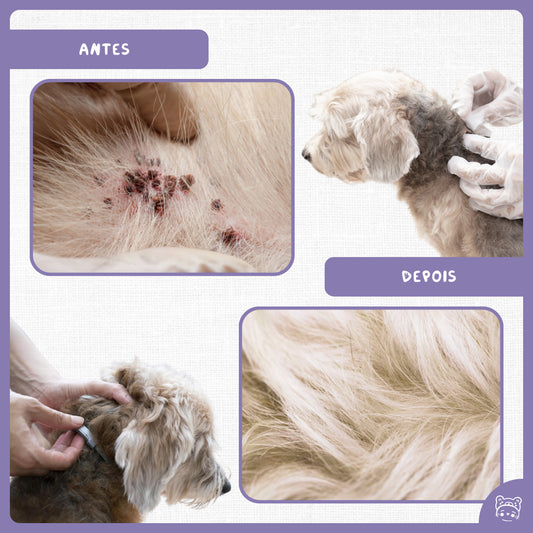 ANTES

DEPOIS